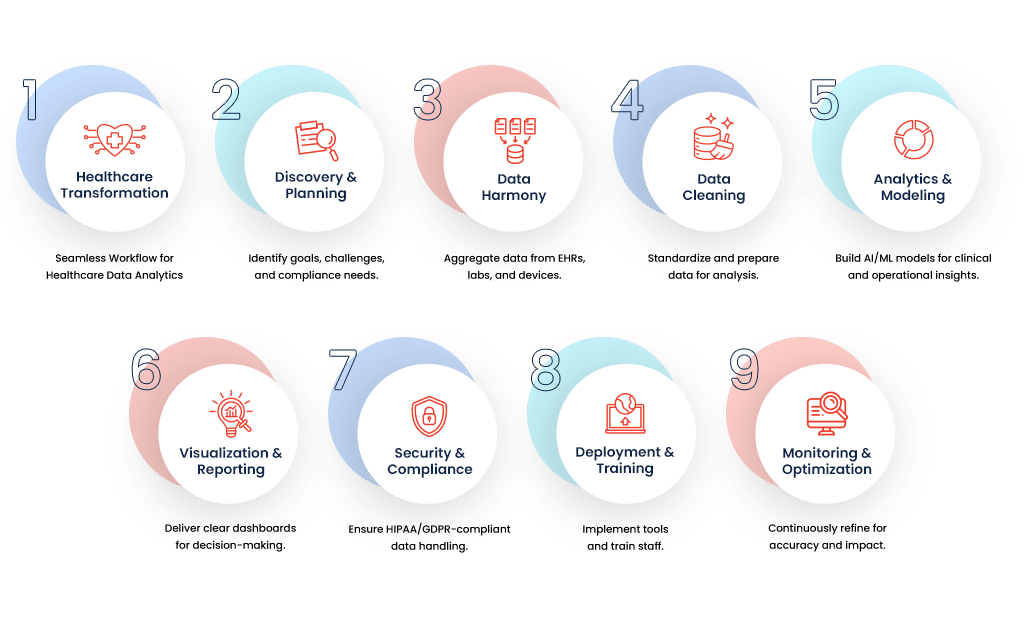 1
Healthcare Transformation

Seamless Workflow for Healthcare Data Analytics

2
Discovery & Planning

Identify goals, challenges, and compliance needs.

3
Data Harmony

Aggregate data from EHRs, labs, and devices.

4
Data Cleaning

Standardize and prepare data for analysis.

5
Analytics & Modeling

Build AI/ML models for clinical and operational insights.

6
Visualization & Reporting

Deliver clear dashboards for decision-making.

7
Security & Compliance

Ensure HIPAA/GDPR-compliant data handling.

8
Deployment & Training

Implement tools and train staff.

9
Monitoring & Optimization

Continuously refine for accuracy and impact.